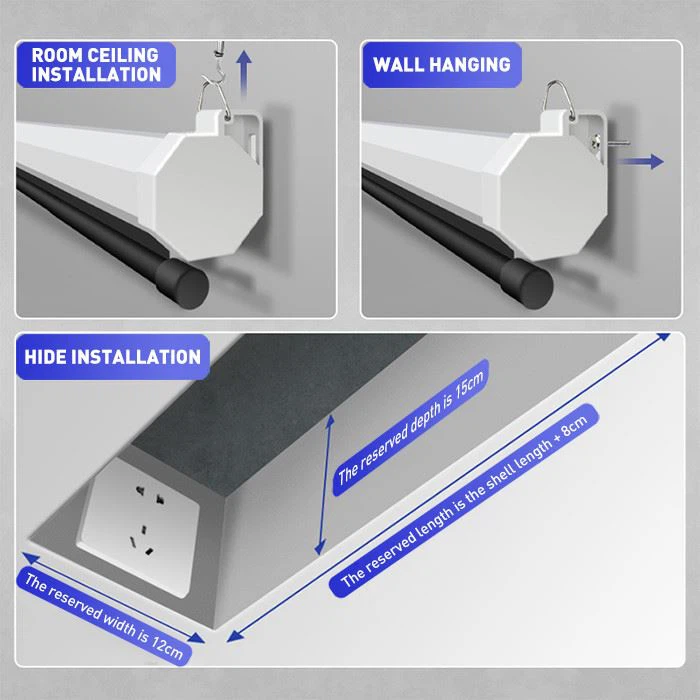 ROOM CEILING INSTALLATION

WALL HANGING

HIDE INSTALLATION

The reserved depth is 15cm

The reserved length is the shell length + 8cm

The reserved width is 12cm